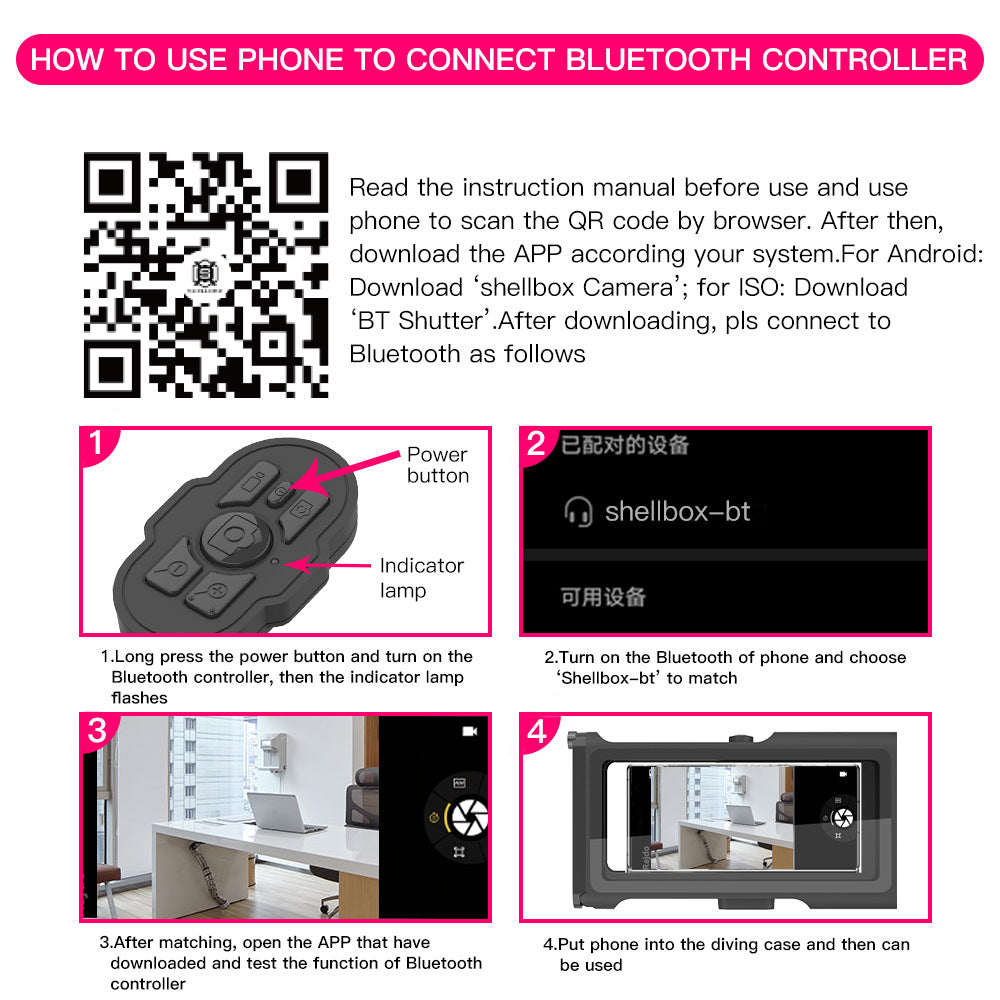 HOW TO USE PHONE TO CONNECT BLUETOOTH CONTROLLER

Read the instruction manual before use and use phone to scan the QR code by browser. After then, download the APP according your system.For Android: Download ‘shellbox Camera’; for ISO: Download ‘BT Shutter’.After downloading, pls connect to Bluetooth as follows

1

Power button

Indicator lamp

1.Long press the power button and turn on the Bluetooth controller, then the indicator lamp flashes

2

已配对的设备

shellbox-bt

可用设备

2.Turn on the Bluetooth of phone and choose ‘Shellbox-bt’ to match

3

3.After matching, open the APP that have downloaded and test the function of Bluetooth controller

4

4.Put phone into the diving case and then can be used