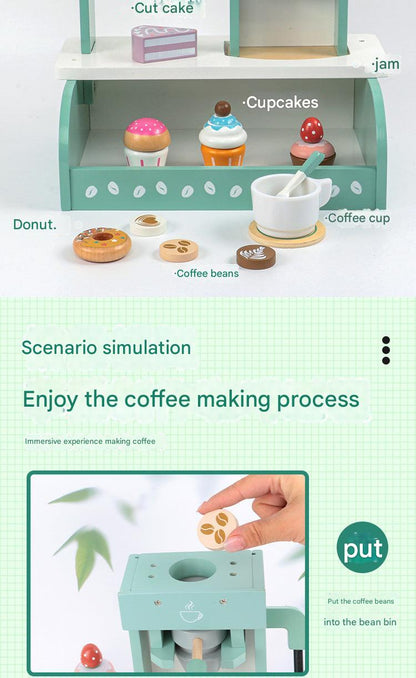 ·Cut cake

·jam

·Cupcakes

Donut.

·Coffee cup

·Coffee beans

Scenario simulation

Enjoy the coffee making process

Immersive experience making coffee

put

Put the coffee beans

into the bean bin