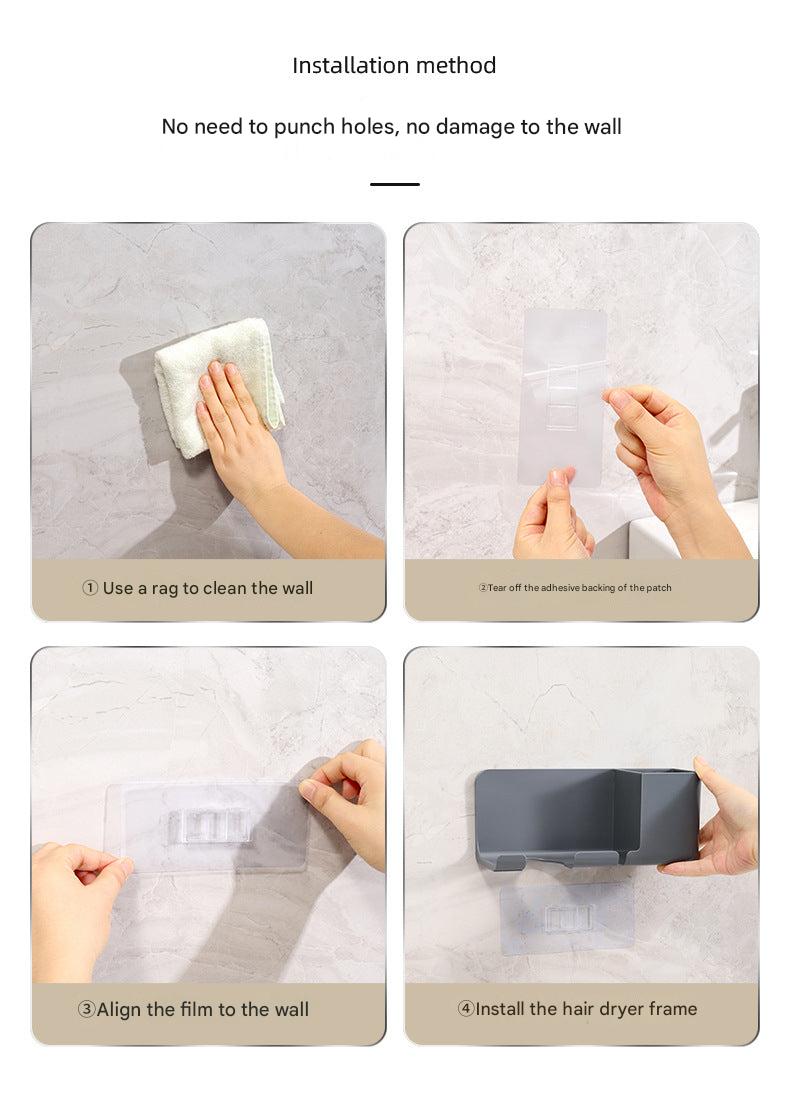 Installation method

No need to punch holes, no damage to the wall

① Use a rag to clean the wall

②Tear off the adhesive backing of the patch

③Align the film to the wall

④Install the hair dryer frame