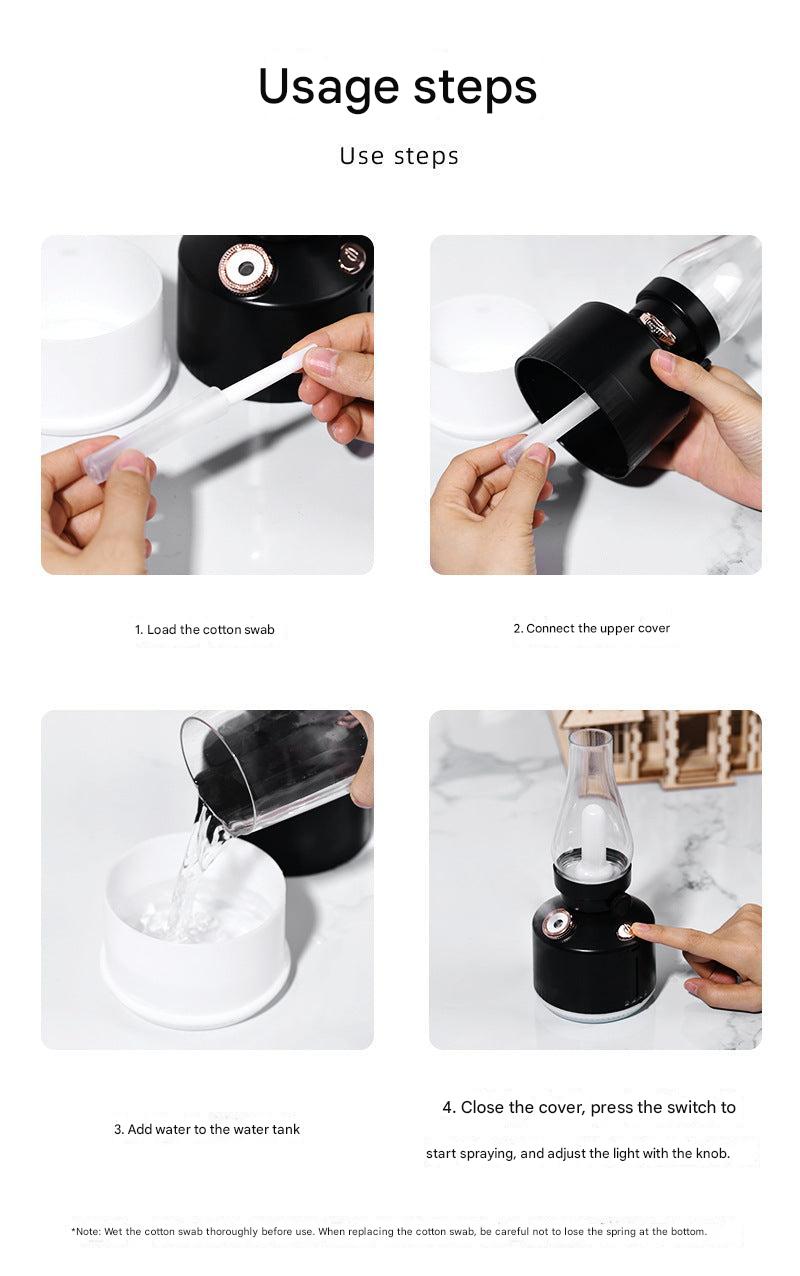 Usage steps

Use steps

1. Load the cotton swab

2. Connect the upper cover

3. Add water to the water tank

4. Close the cover, press the switch to start spraying, and adjust the light with the knob.

*Note: Wet the cotton swab thoroughly before use. When replacing the cotton swab, be careful not to lose the spring at the bottom.