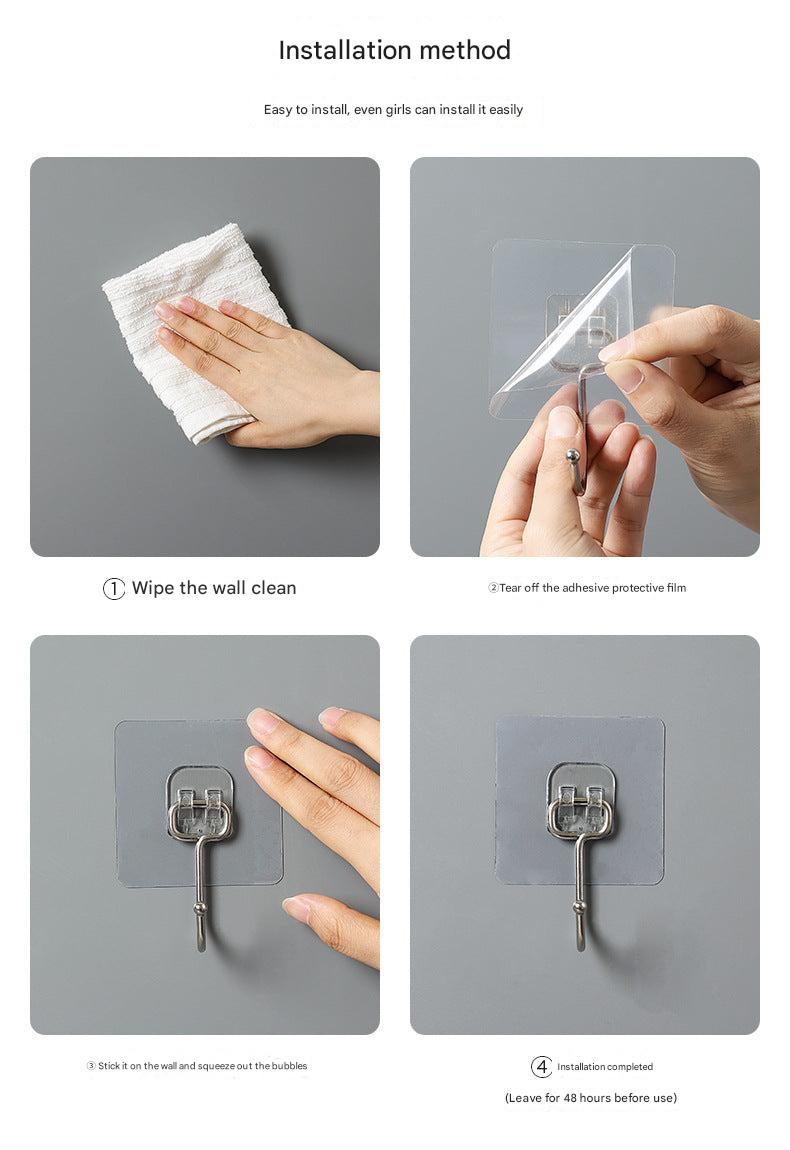 Installation method

Easy to install, even girls can install it easily

① Wipe the wall clean

②Tear off the adhesive protective film

③ Stick it on the wall and squeeze out the bubbles

④ Installation completed

(Leave for 48 hours before use)