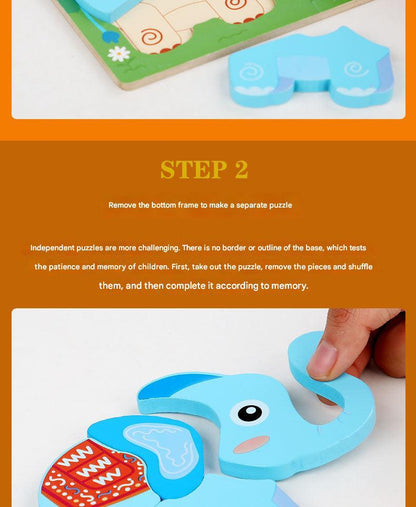 STEP 2

Remove the bottom frame to make a separate puzzle

Independent puzzles are more challenging. There is no border or outline of the base, which tests the patience and memory of children. First, take out the puzzle, remove the pieces and shuffle them, and then complete it according to memory.