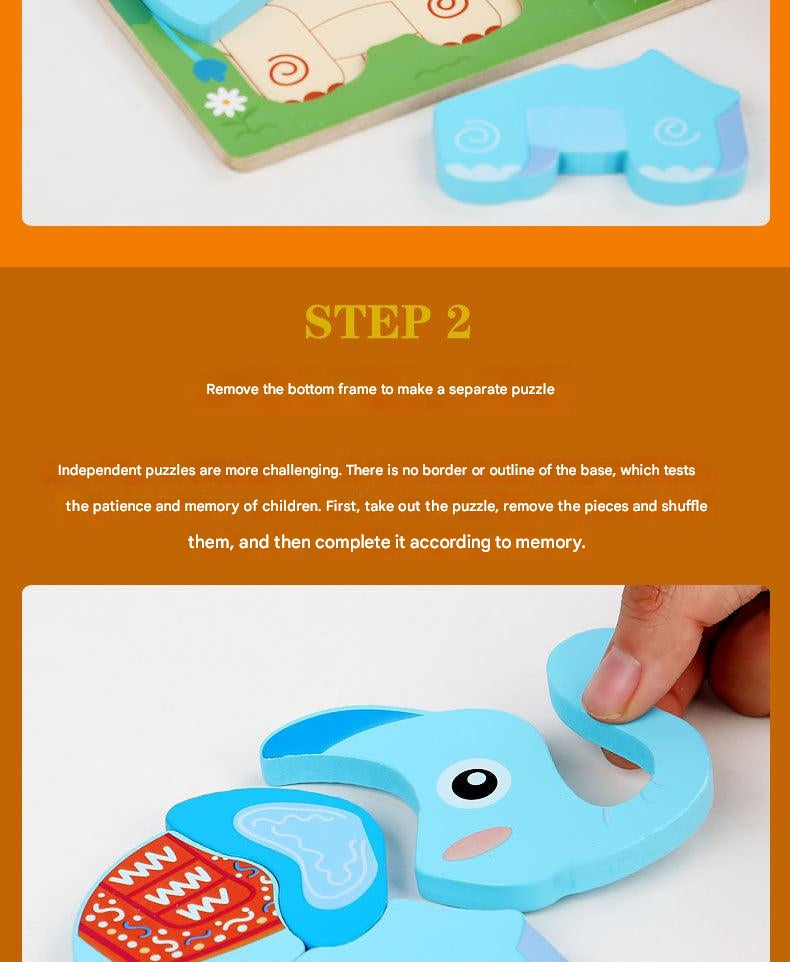 STEP 2

Remove the bottom frame to make a separate puzzle

Independent puzzles are more challenging. There is no border or outline of the base, which tests the patience and memory of children. First, take out the puzzle, remove the pieces and shuffle them, and then complete it according to memory.