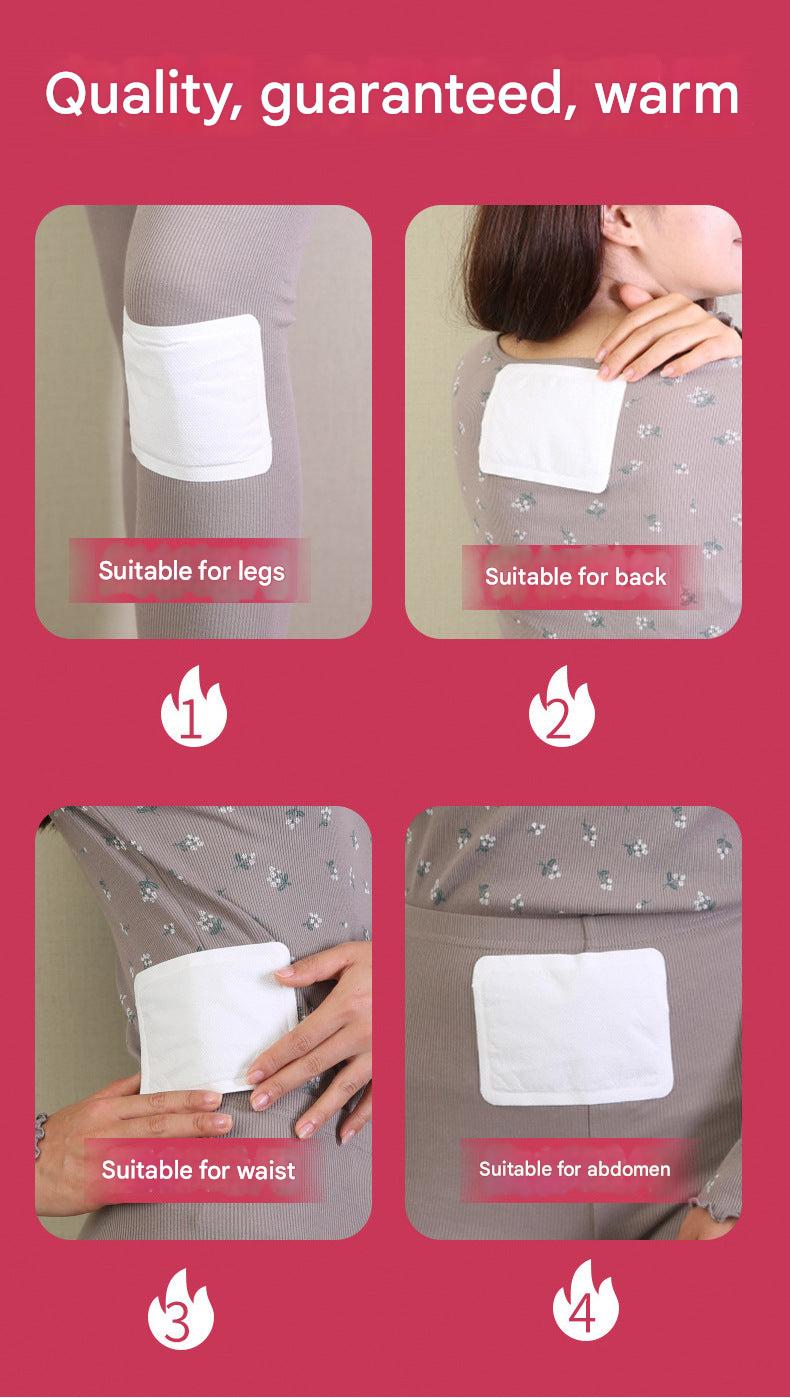 Quality, guaranteed, warm

Suitable for legs

Suitable for back

1

2

Suitable for waist

Suitable for abdomen

3

4