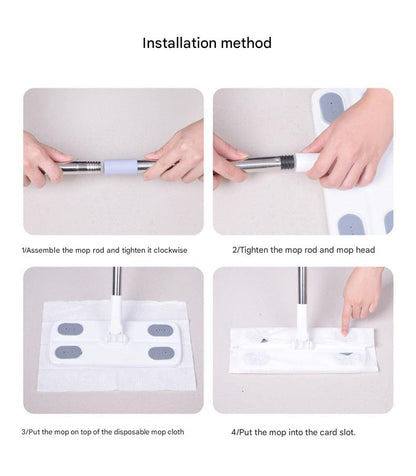 Installation method

1/Assemble the mop rod and tighten it clockwise

2/Tighten the mop rod and mop head

3/Put the mop on top of the disposable mop cloth

4/Put the mop into the card slot.