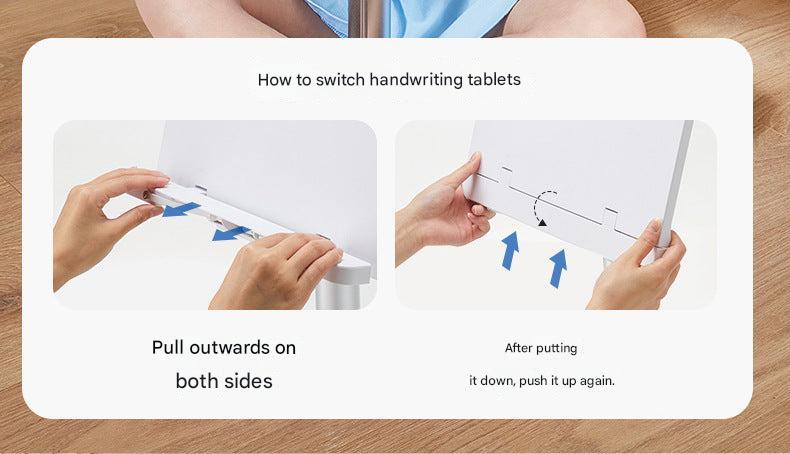 How to switch handwriting tablets

Pull outwards on both sides

After putting it down, push it up again.