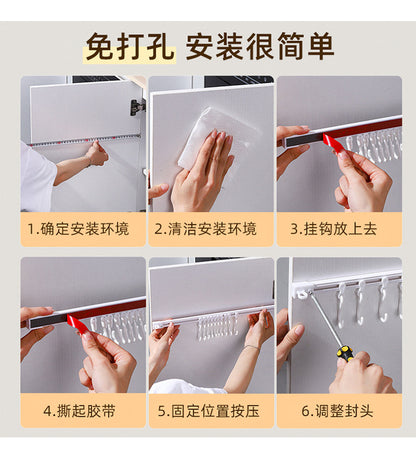 免打孔 安装很简单

1.确定安装环境

2.清洁安装环境

3.挂钩放上去

4.撕起胶带

5.固定位置按压

6.调整封头