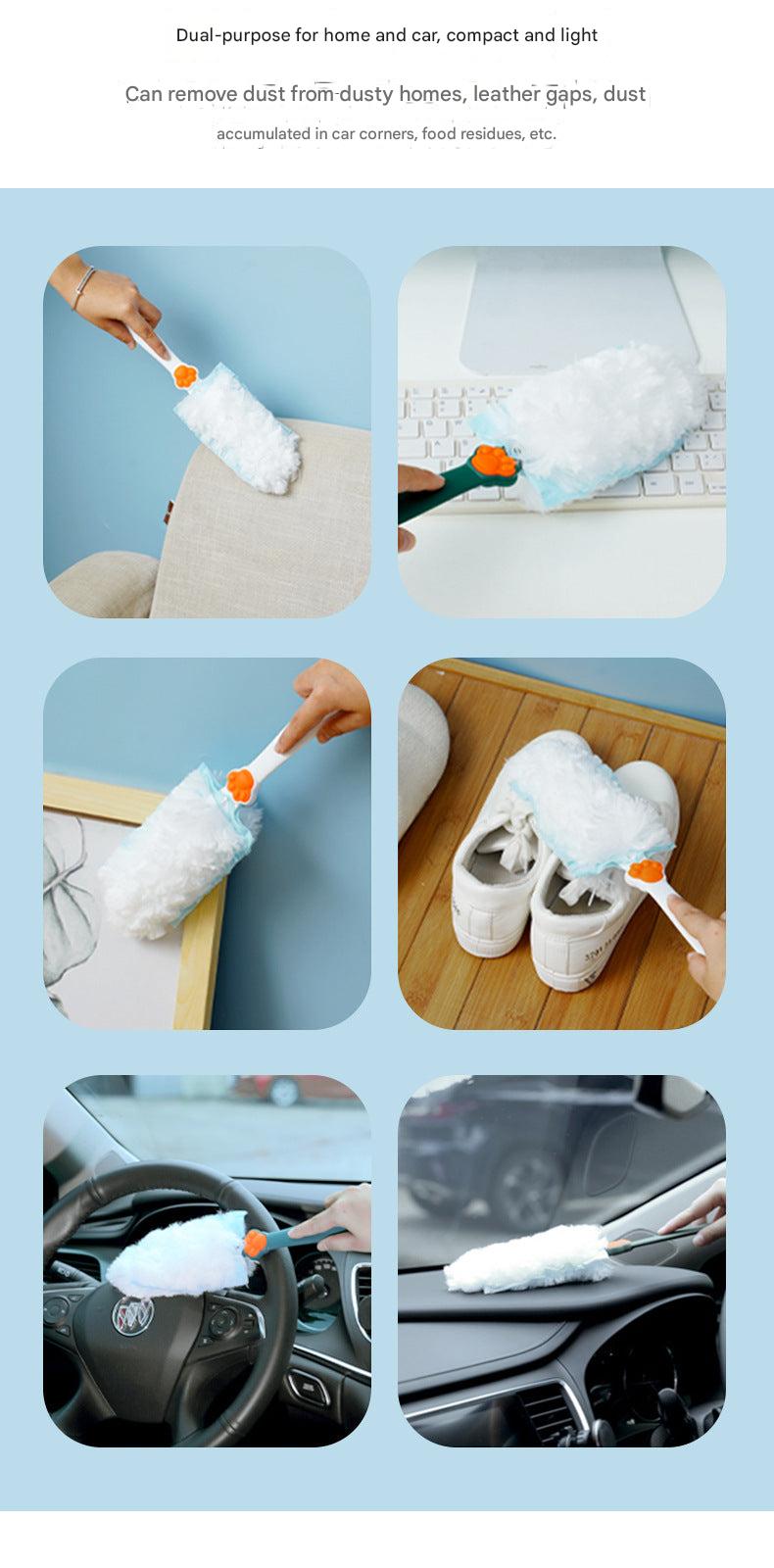 Dual-purpose for home and car, compact and light

Can remove dust from dusty homes, leather gaps, dust accumulated in car corners, food residues, etc.