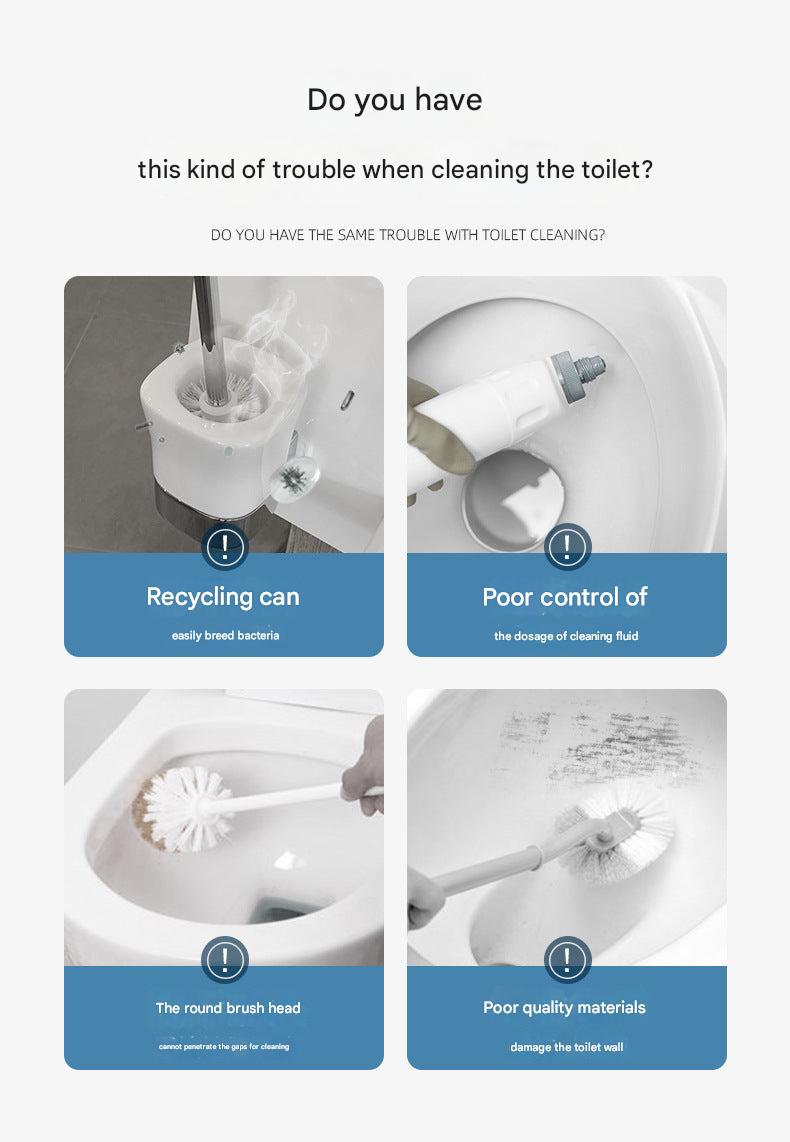 Do you have

this kind of trouble when cleaning the toilet?

DO YOU HAVE THE SAME TROUBLE WITH TOILET CLEANING?

!

Recycling can

easily breed bacteria

!

Poor control of

the dosage of cleaning fluid

!

The round brush head

cannot penetrate the gaps for cleaning

!

Poor quality materials

damage the toilet wall