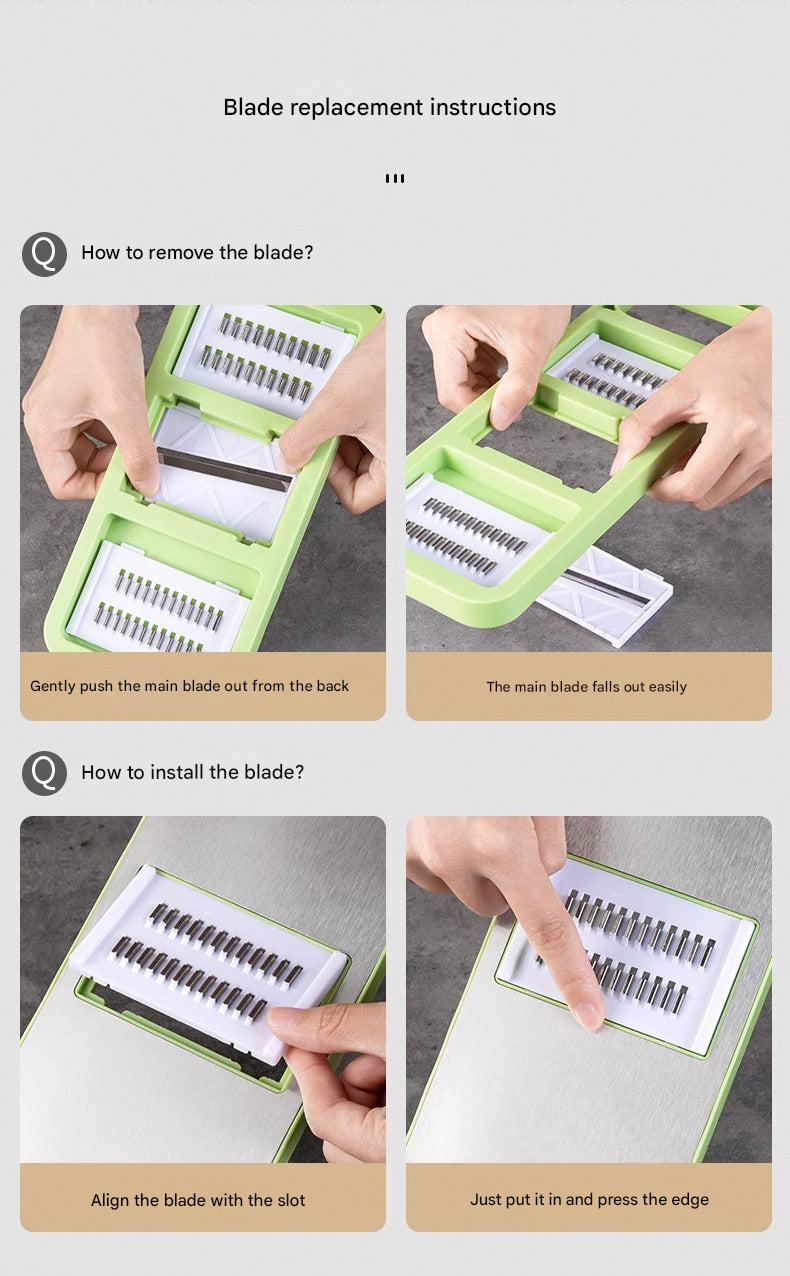 Blade replacement instructions

Q How to remove the blade?

Gently push the main blade out from the back

The main blade falls out easily

Q How to install the blade?

Align the blade with the slot

Just put it in and press the edge