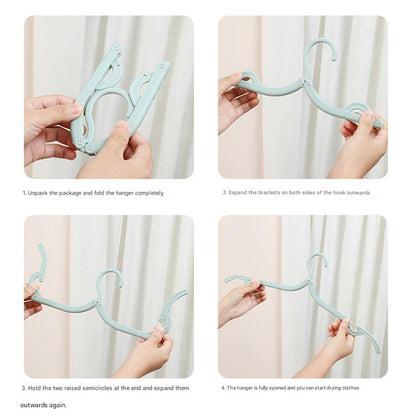 1. Unpack the package and fold the hanger completely

2. Expand the brackets on both sides of the hook outwards

3. Hold the two raised semicircles at the end and expand them outwards again.

4. The hanger is fully opened and you can start drying clothes