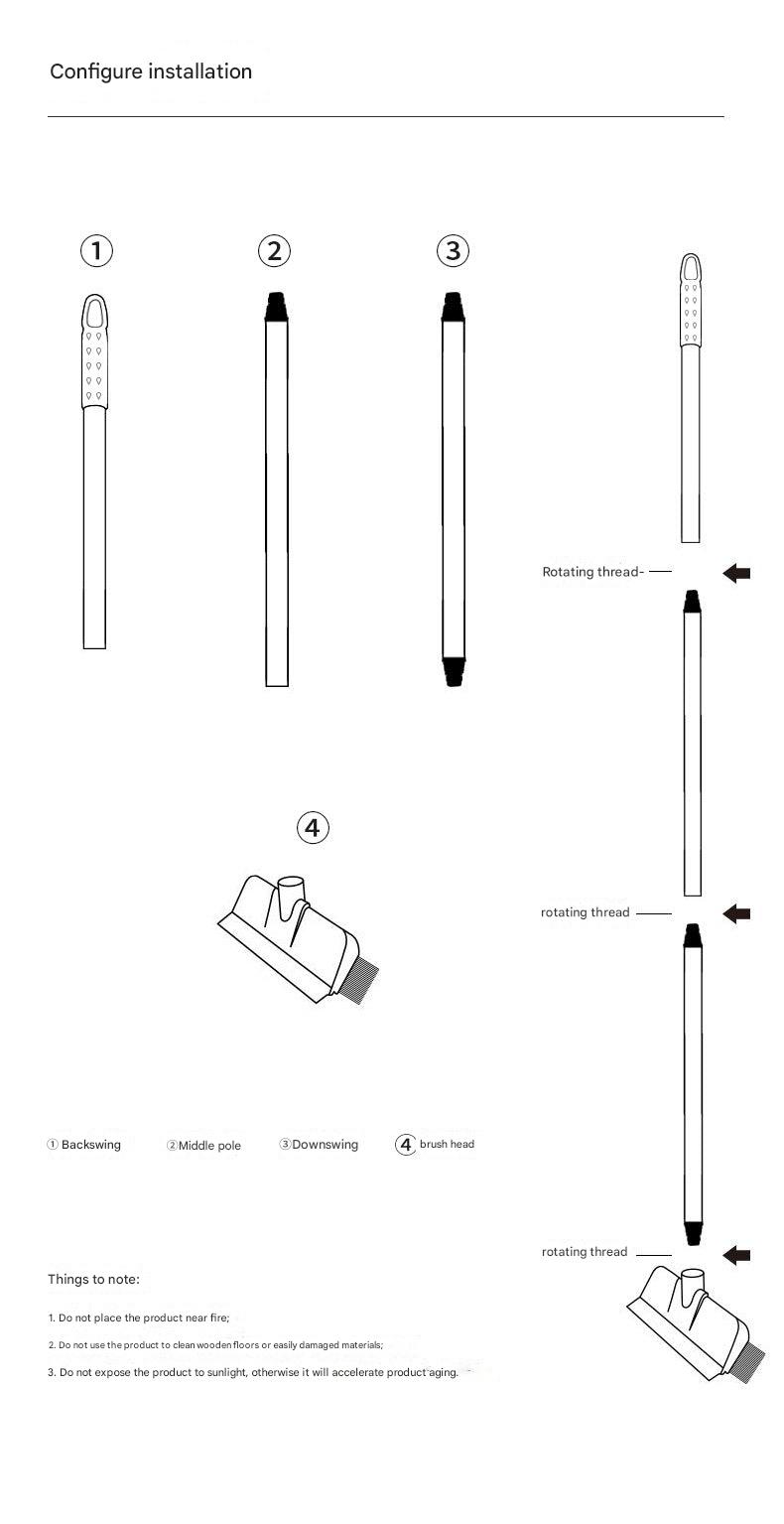 Configure installation

①

②

③

Rotating thread-

④

rotating thread

① Backswing ②Middle pole ③Downswing ④ brush head

rotating thread

Things to note:

1. Do not place the product near fire;

2. Do not use the product to clean wooden floors or easily damaged materials;

3. Do not expose the product to sunlight, otherwise it will accelerate product aging.