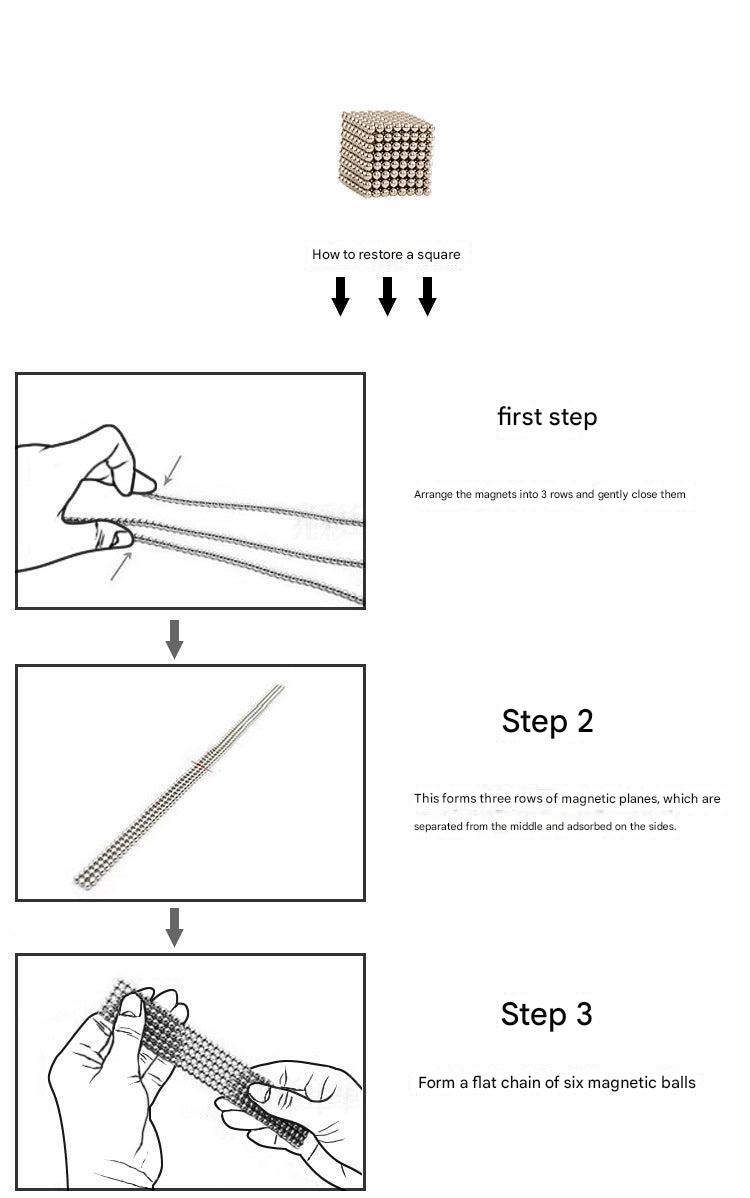 How to restore a square

first step

Arrange the magnets into 3 rows and gently close them

Step 2

This forms three rows of magnetic planes, which are separated from the middle and adsorbed on the sides.

Step 3

Form a flat chain of six magnetic balls