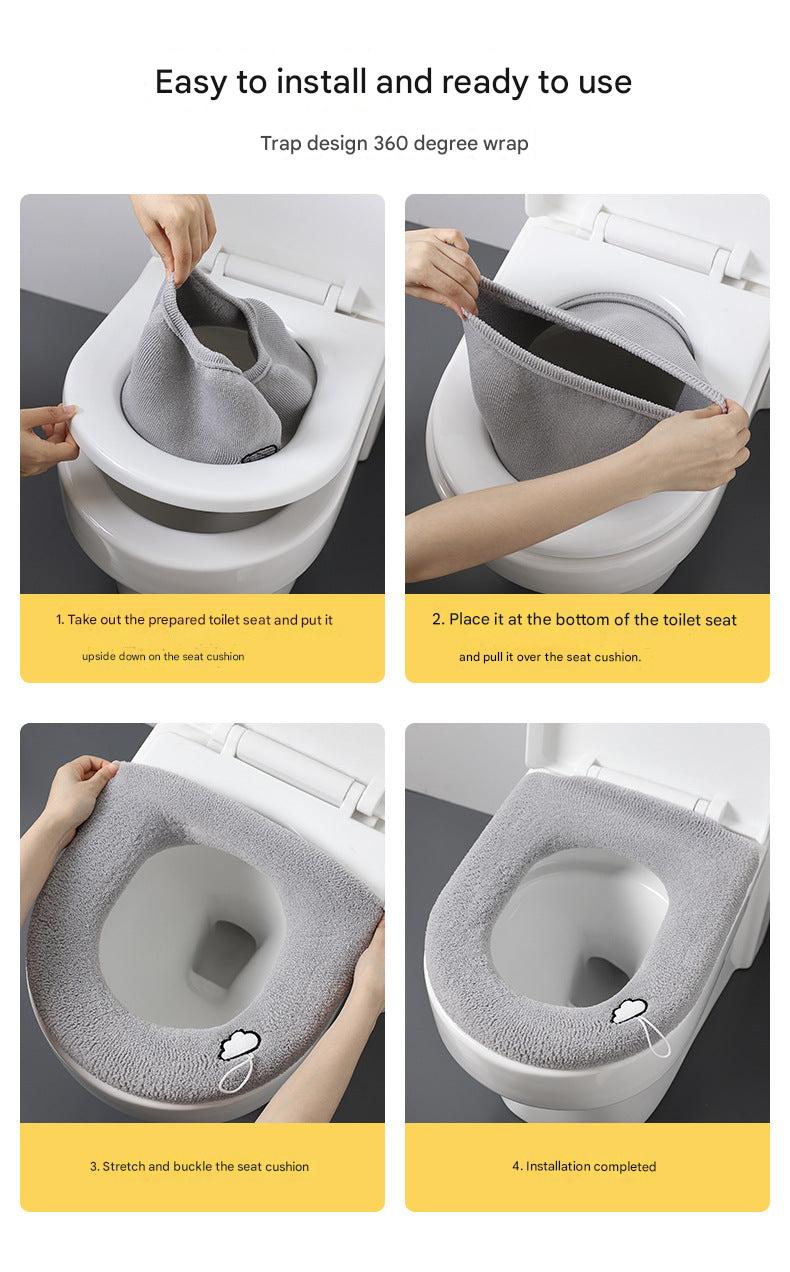 Easy to install and ready to use

Trap design 360 degree wrap

1. Take out the prepared toilet seat and put it upside down on the seat cushion

2. Place it at the bottom of the toilet seat and pull it over the seat cushion.

3. Stretch and buckle the seat cushion

4. Installation completed