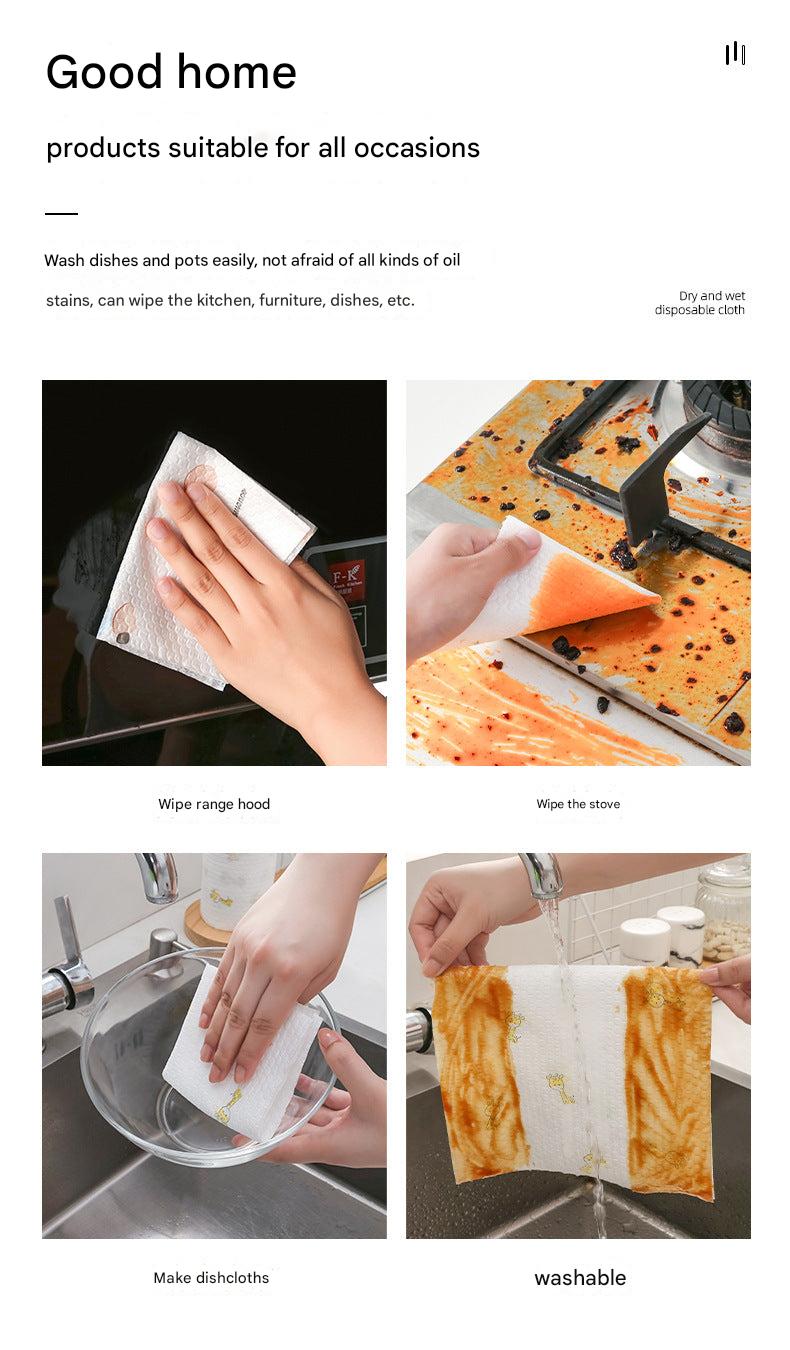 Good home

products suitable for all occasions

Wash dishes and pots easily, not afraid of all kinds of oil stains, can wipe the kitchen, furniture, dishes, etc.

Dry and wet disposable cloth

F-K

Wipe range hood

Wipe the stove

Make dishcloths

washable