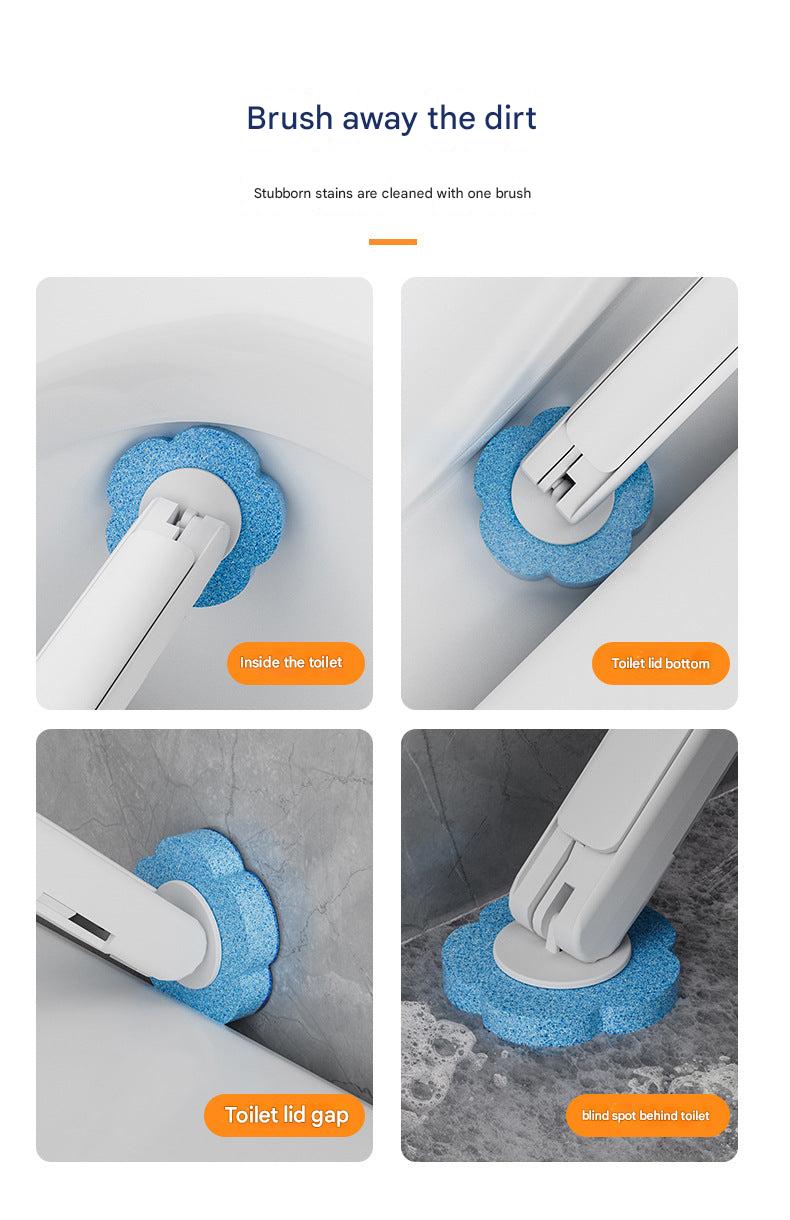 Brush away the dirt

Stubborn stains are cleaned with one brush

Inside the toilet

Toilet lid bottom

Toilet lid gap

blind spot behind toilet