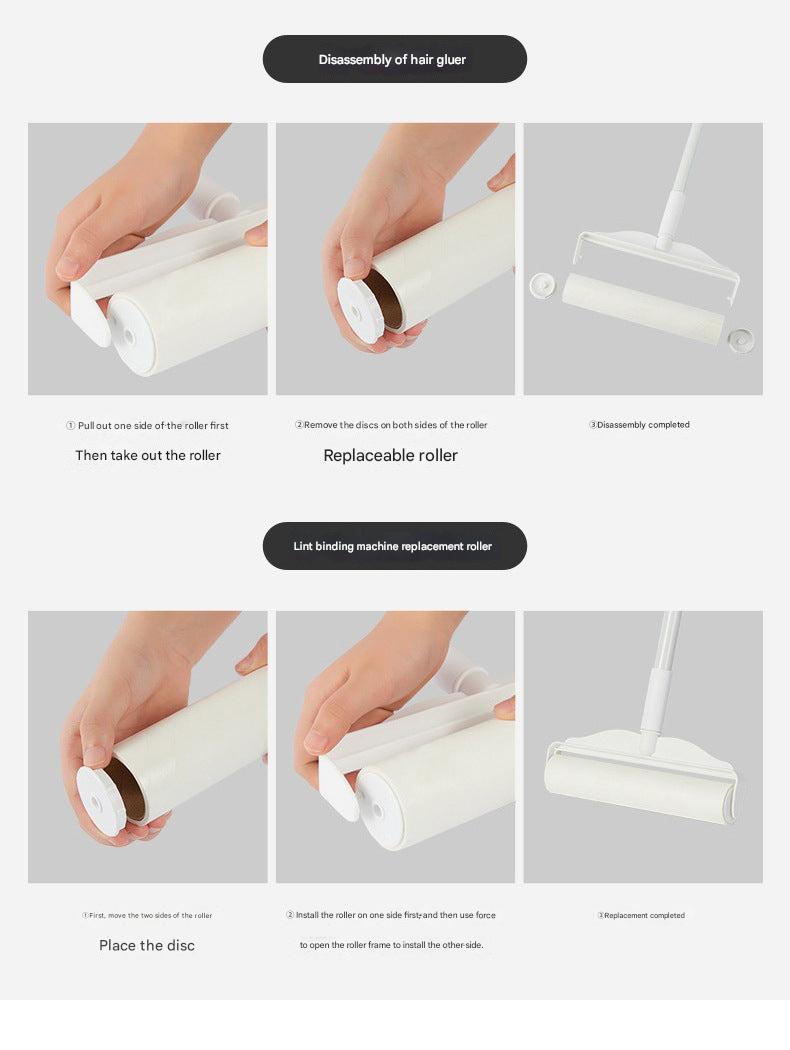 Disassembly of hair gluer

① Pull out one side of the roller first

Then take out the roller

②Remove the discs on both sides of the roller

Replaceable roller

③Disassembly completed

Lint binding machine replacement roller

①First, move the two sides of the roller

Place the disc

② Install the roller on one side first and then use force to open the roller frame to install the other side.

③Replacement completed