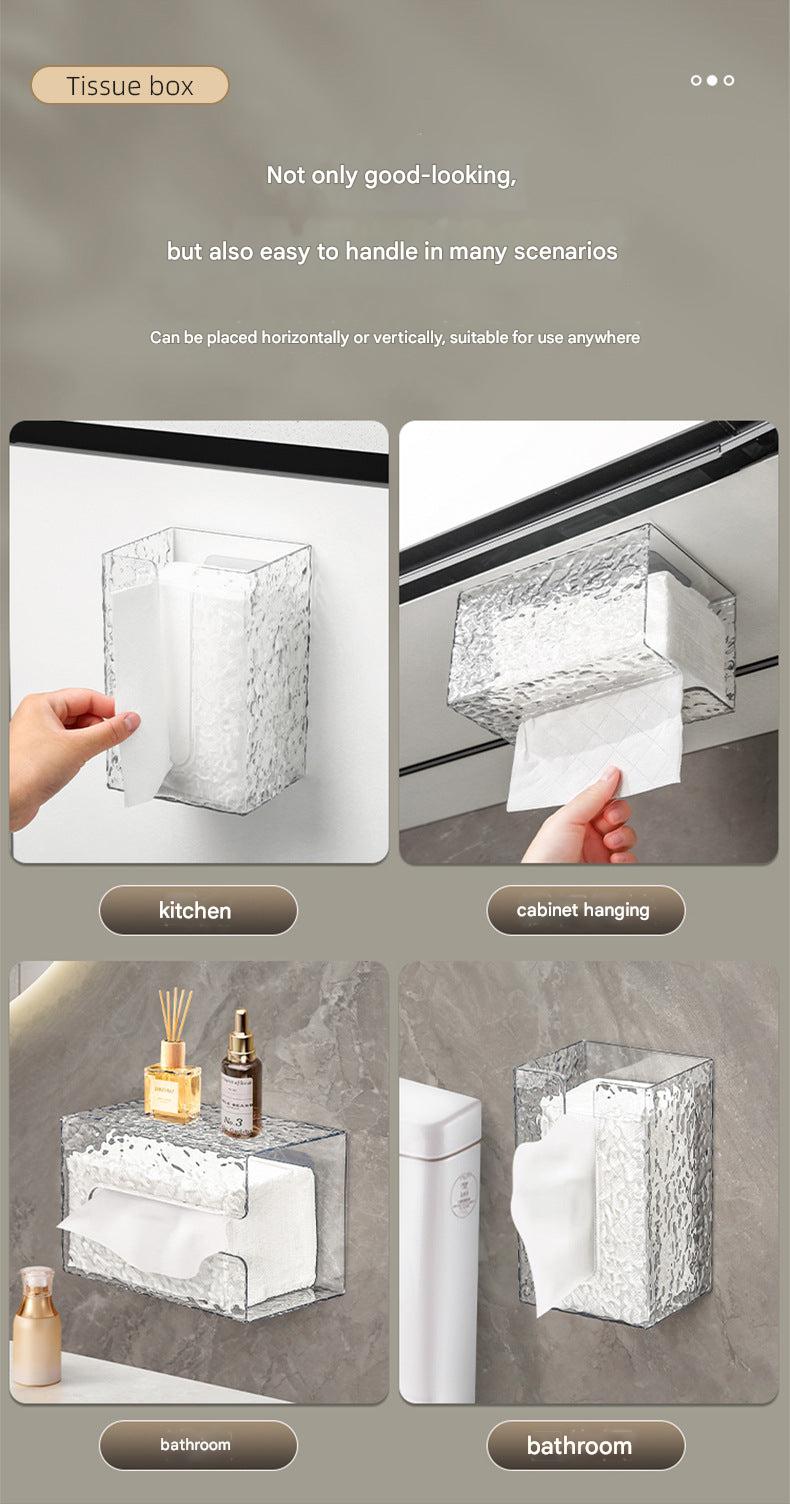 Tissue box

Not only good-looking,

but also easy to handle in many scenarios

Can be placed horizontally or vertically, suitable for use anywhere

kitchen

cabinet hanging

bathroom

bathroom