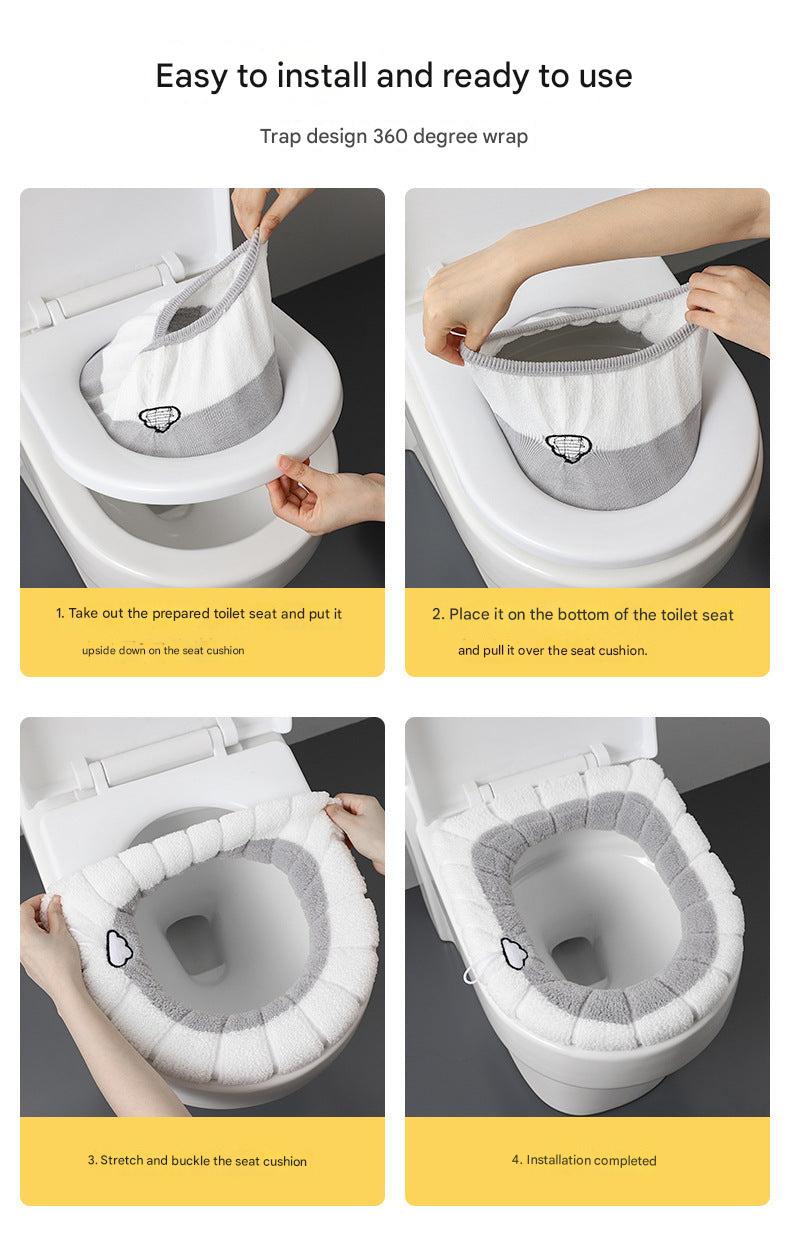 Easy to install and ready to use

Trap design 360 degree wrap

1. Take out the prepared toilet seat and put it upside down on the seat cushion

2. Place it on the bottom of the toilet seat and pull it over the seat cushion.

3. Stretch and buckle the seat cushion

4. Installation completed