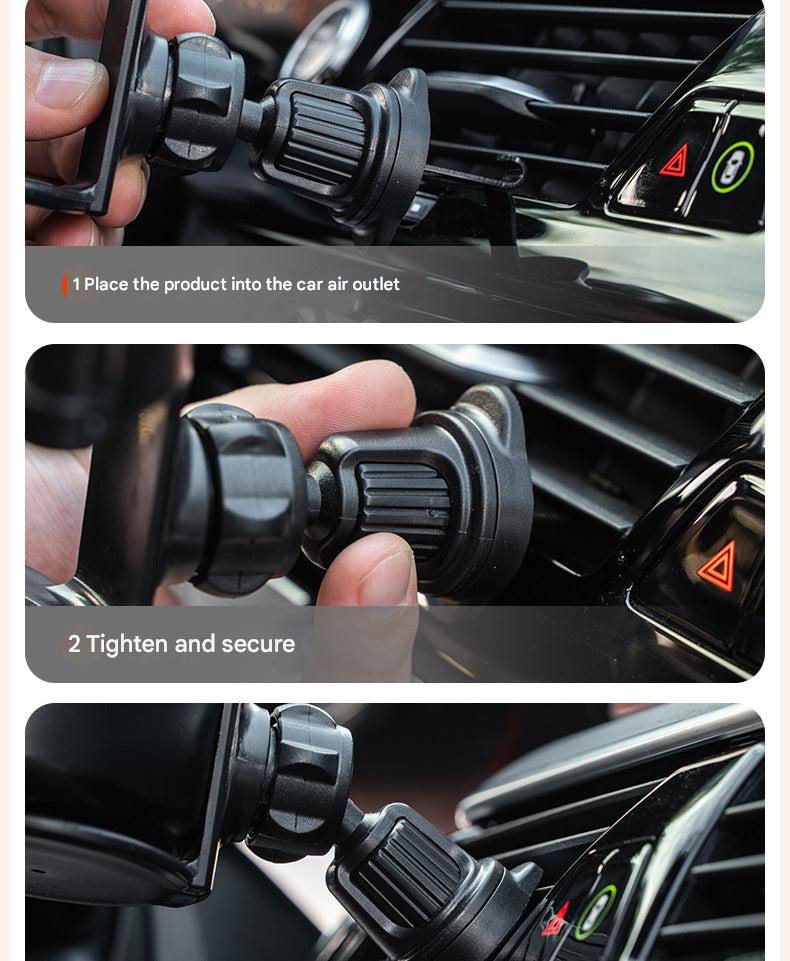 1 Place the product into the car air outlet

2 Tighten and secure