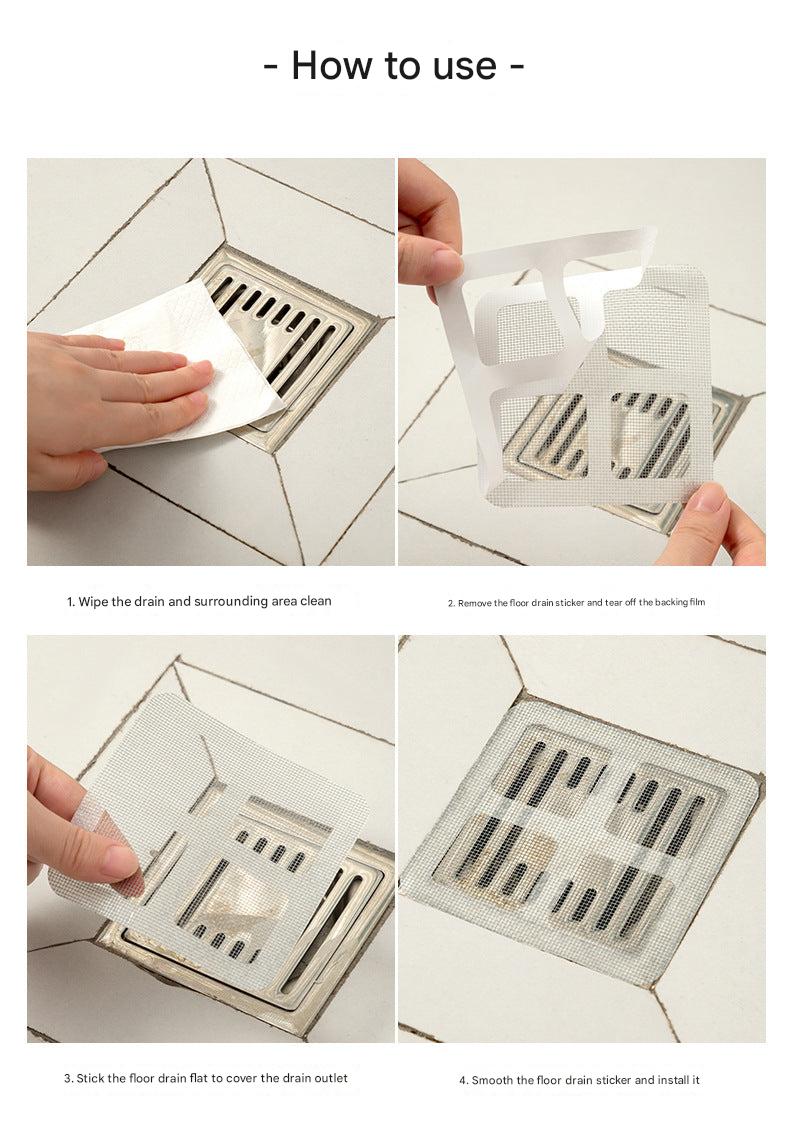 - How to use -

1. Wipe the drain and surrounding area clean

2. Remove the floor drain sticker and tear off the backing film

3. Stick the floor drain flat to cover the drain outlet

4. Smooth the floor drain sticker and install it