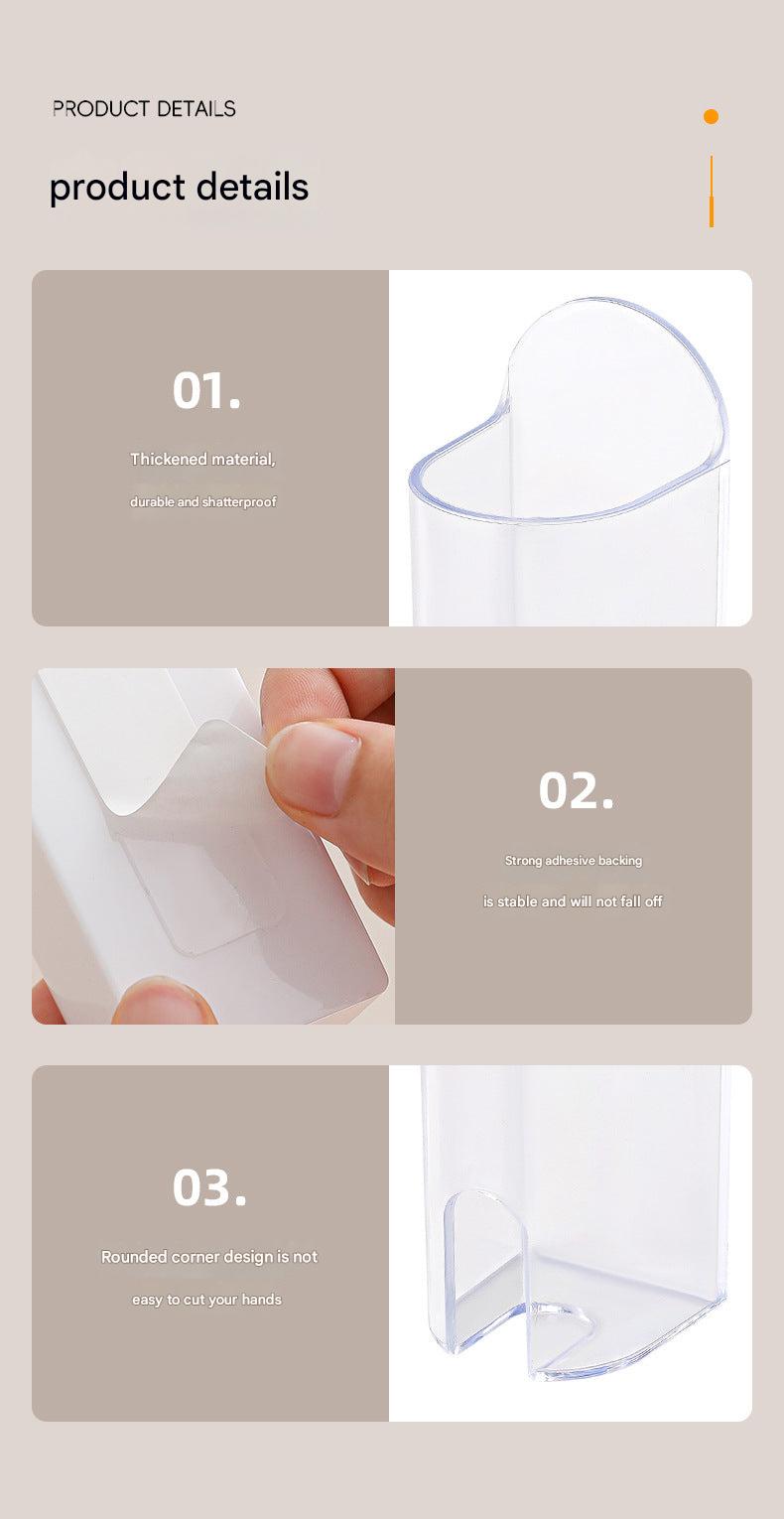 PRODUCT DETAILS

product details

01.

Thickened material,

durable and shatterproof

02.

Strong adhesive backing

is stable and will not fall off

03.

Rounded corner design is not

easy to cut your hands