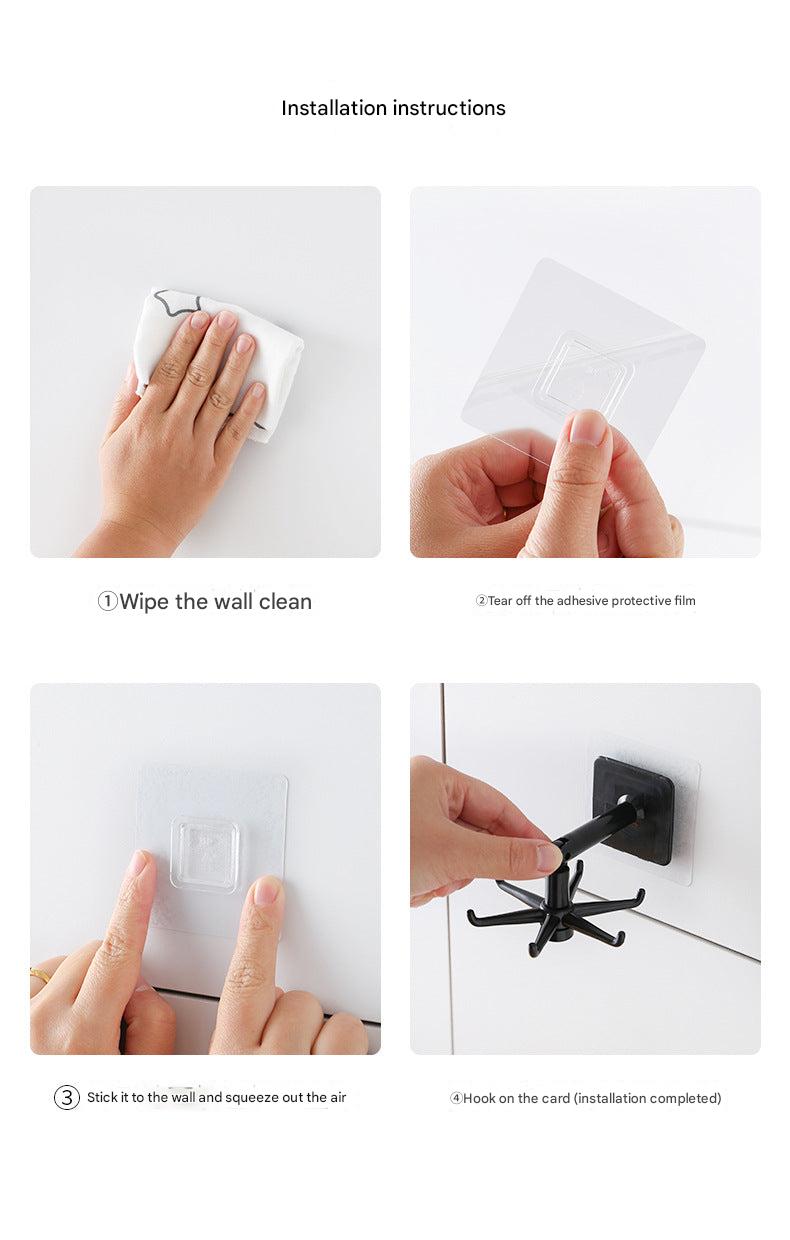 Installation instructions

①Wipe the wall clean

②Tear off the adhesive protective film

③ Stick it to the wall and squeeze out the air

④Hook on the card (installation completed)